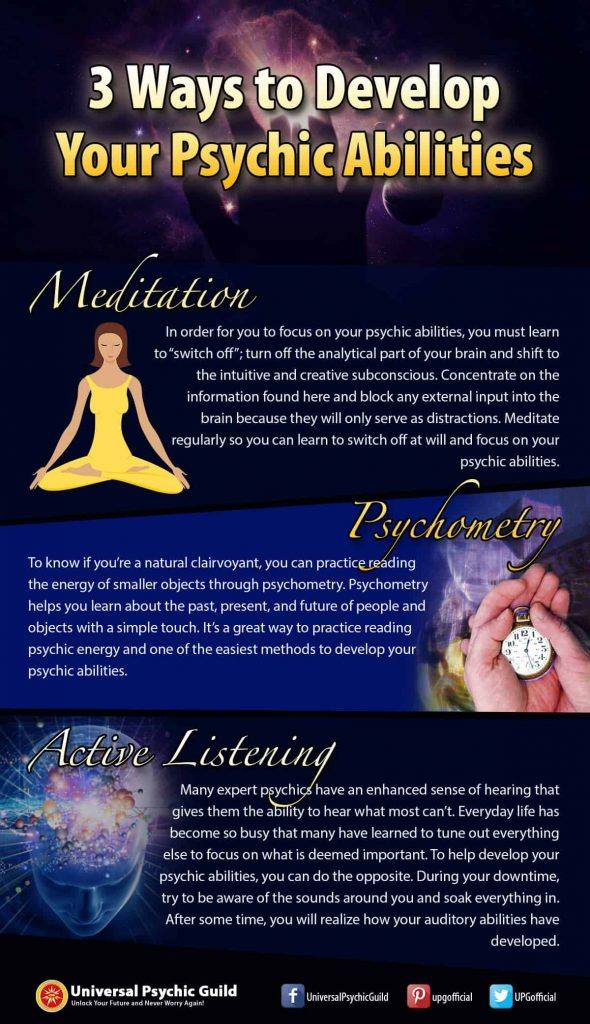 3 Ways to Develop Your Psychic Abilities

Meditation

In order for you to focus on your psychic abilities, you must learn to "switch off"; turn off the analytical part of your brain and shift to the intuitive and creative subconscious. Concentrate on the information found here and block any external input into the brain because they will only serve as distractions. Meditate regularly so you can learn to switch off at will and focus on your psychic abilities.

Psychometry

To know if you're a natural clairvoyant, you can practice reading the energy of smaller objects through psychometry. Psychometry helps you learn about the past, present, and future of people and objects with a simple touch. It's a great way to practice reading psychic energy and one of the easiest methods to develop your psychic abilities.

Active Listening

Many expert psychics have an enhanced sense of hearing that gives them the ability to hear what most can't. Everyday life has become so busy that many have learned to tune out everything else to focus on what is deemed important. To help develop your psychic abilities, you can do the opposite. During your downtime, try to be aware of the sounds around you and soak everything in. After some time, you will realize how your auditory abilities have developed.

Universal Psychic Guild
Unlock Your Future and Never Worry Again!

UniversalPsychicGuild
upgofficial
UPGofficial